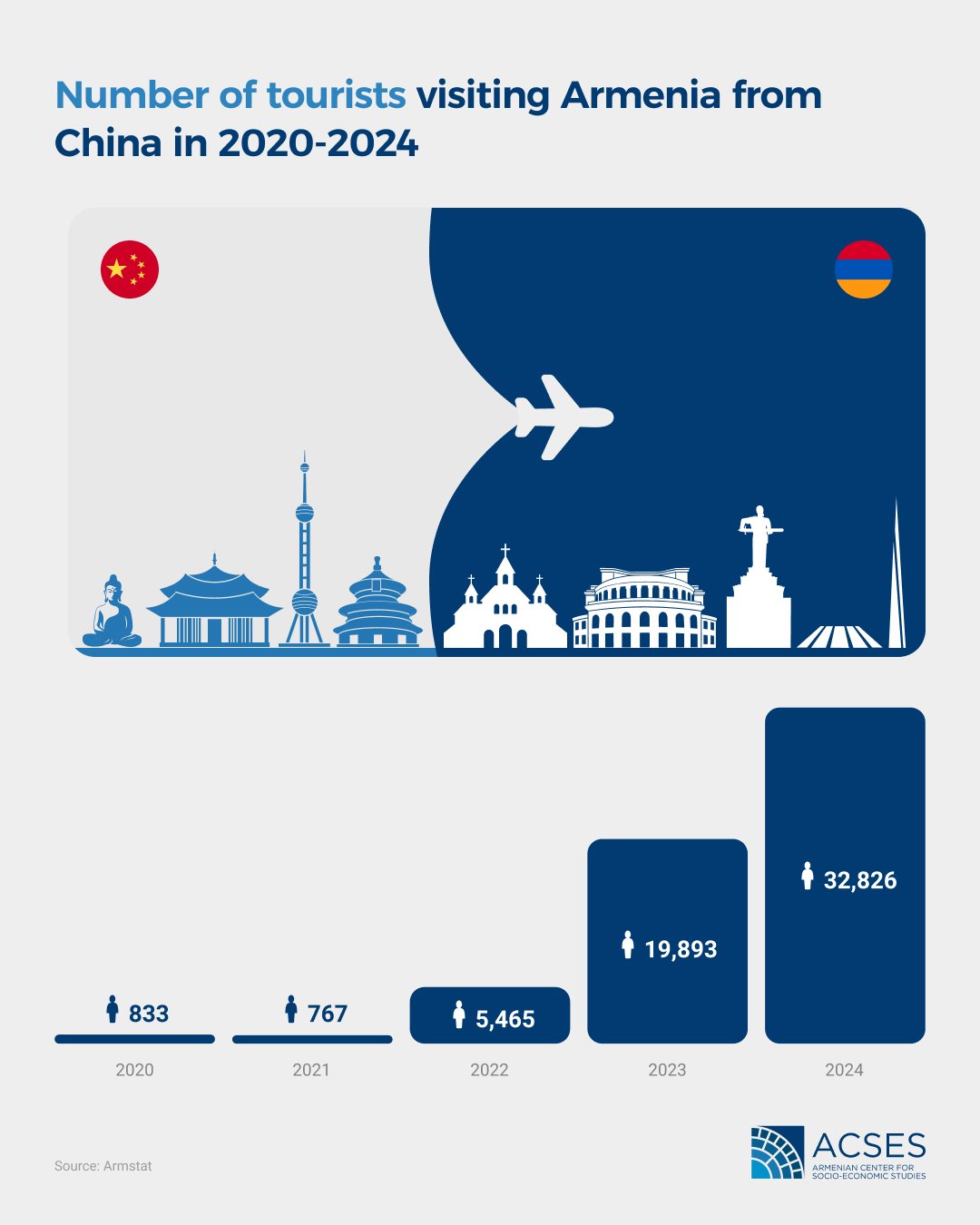 Number of tourists visiting Armenia from China in 2020-2024

833
2020

767
2021

5,465
2022

19,893
2023

32,826
2024

Source: Armstat

ACSES
ARMENIAN CENTER FOR SOCIO-ECONOMIC STUDIES